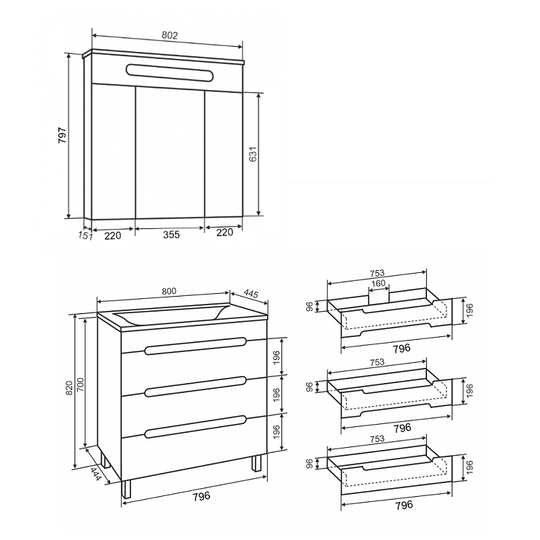 802
797
631
151
220
355
220

800
445
820
700
196
196
196
444
796

753
160
96
196
796

753
96
196
796

753
96
196
796